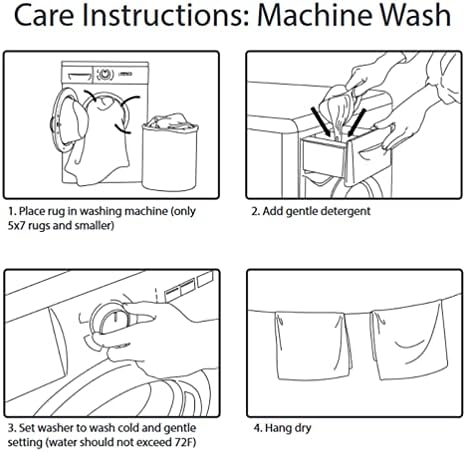 Care Instructions: Machine Wash

1. Place rug in washing machine (only 5x7 rugs and smaller)

2. Add gentle detergent

3. Set washer to wash cold and gentle setting (water should not exceed 72F)

4. Hang dry