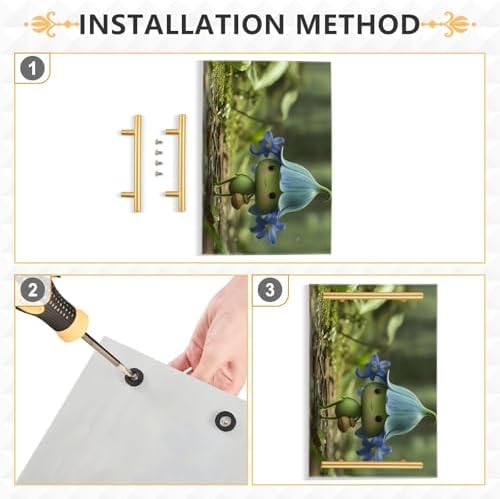 INSTALLATION METHOD

1

2

3