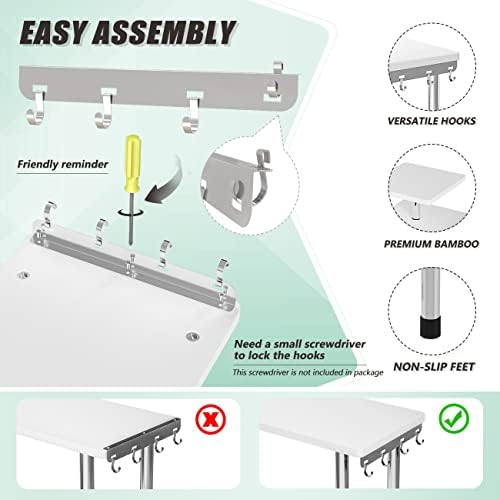 EASY ASSEMBLY

Friendly reminder

Need a small screwdriver to lock the hooks

This screwdriver is not included in package

VERSATILE HOOKS

PREMIUM BAMBOO

NON-SLIP FEET